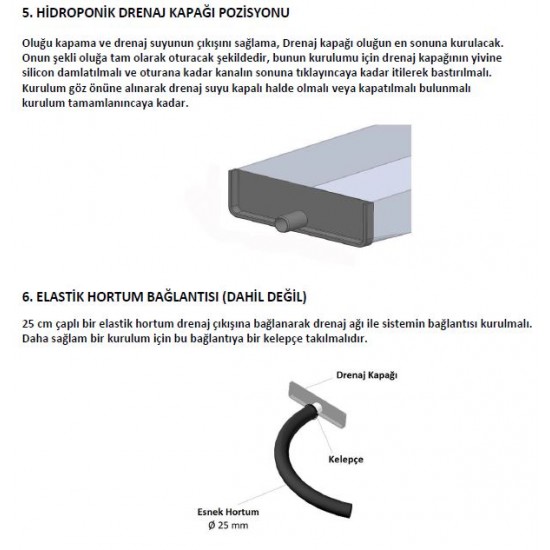 5. HİDROPONİK DRENAJ KAPAĞI POZİSYONU

Oluğu kapama ve drenaj suyunun çıkışını sağlama, Drenaj kapağı oluğun en sonuna kurulacak. Onun şekli oluğa tam olarak oturacak şekildedir, bunun kurulumu için drenaj kapağının yivine silicon damlatılmalı ve oturana kadar kanalın sonuna tıklayıncaya kadar itilerek bastırılmalı. Kurulum göz önüne alınarak drenaj suyu kapalı halde olmalı veya kapatılmalı bulunmalı kurulum tamamlanıncaya kadar.

6. ELASTİK HORTUM BAĞLANTISI (DAHİL DEĞİL)

25 cm çaplı bir elastik hortum drenaj çıkışına bağlanarak drenaj ağı ile sistemin bağlantısı kurulmalı. Daha sağlam bir kurulum için bu bağlantıya bir kelepçe takılmalıdır.

Drenaj Kapağı

Kelepçe

Esnek Hortum
Ø 25 mm