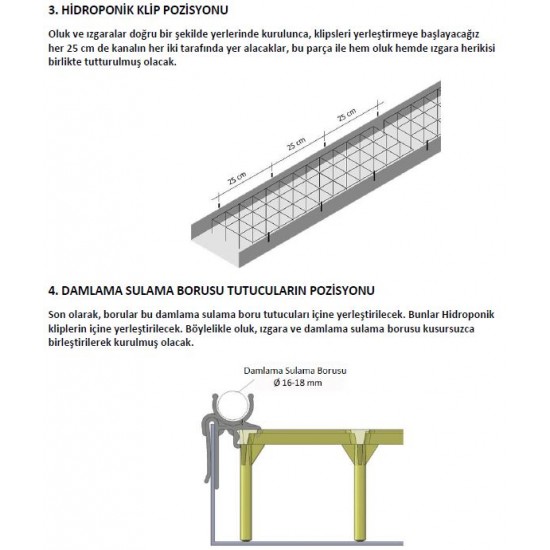 3. HİDROPONİK KLİP POZİSYONU

Oluk ve ızgaralar doğru bir şekilde yerlerinde kurulunca, klipsleri yerleştirmeye başlayacağız her 25 cm de kanalın her iki tarafında yer alacaklar, bu parça ile hem oluk hemde ızgara herikisi birlikte tutturulmuş olacak.

25 cm
25 cm
25 cm

4. DAMLAMA SULAMA BORUSU TUTUCULARIN POZİSYONU

Son olarak, borular bu damlama sulama boru tutucuları içine yerleştirilecek. Bunlar Hidroponik kliplerin içine yerleştirilecek. Böylelikle oluk, ızgara ve damlama sulama borusu kusursuzca birleştirilerek kurulmuş olacak.

Damlama Sulama Borusu
Ø 16-18 mm